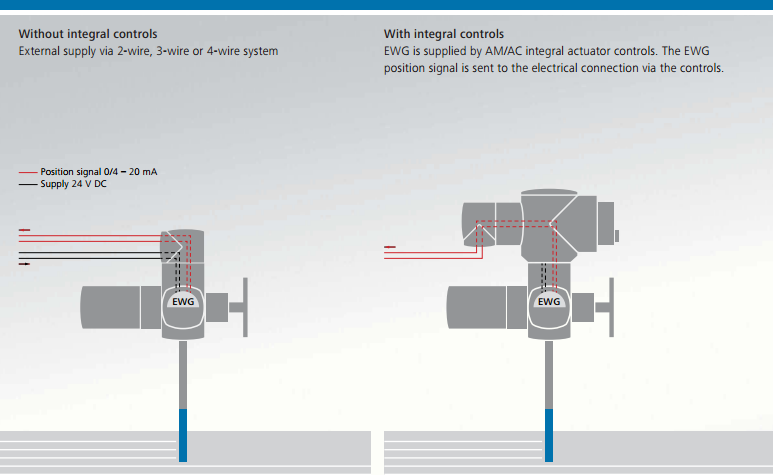 Without integral controls
External supply via 2-wire, 3-wire or 4-wire system

Position signal 0/4 – 20 mA
Supply 24 V DC

EWG

With integral controls
EWG is supplied by AM/AC integral actuator controls. The EWG position signal is sent to the electrical connection via the controls.

EWG